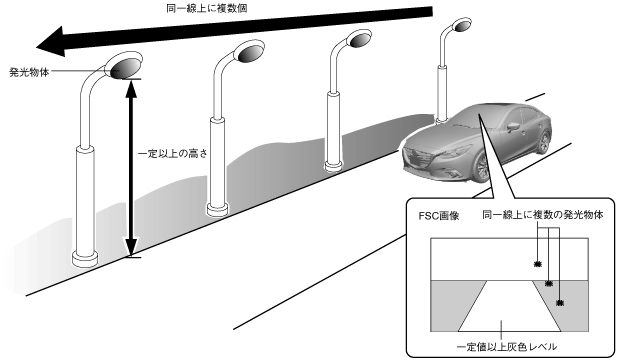 同一線上に複数個

発光物体

一定以上の高さ

FSC画像

同一線上に複数の発光物体

一定値以上灰色レベル