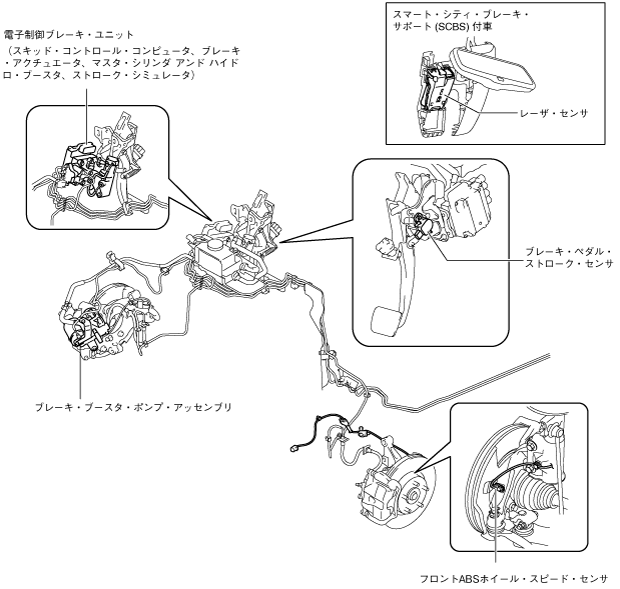 電子制御ブレーキ・ユニット
（スキッド・コントロール・コンピュータ、ブレーキ・アクチュエータ、マスタ・シリンダ アンド ハイドロ・ブースタ、ストローク・シミュレータ）

スマート・シティ・ブレーキ・サポート (SCBS) 付車

レーザ・センサ

ブレーキ・ペダル・ストローク・センサ

ブレーキ・ブースタ・ポンプ・アッセンブリ

フロントABSホイール・スピード・センサ