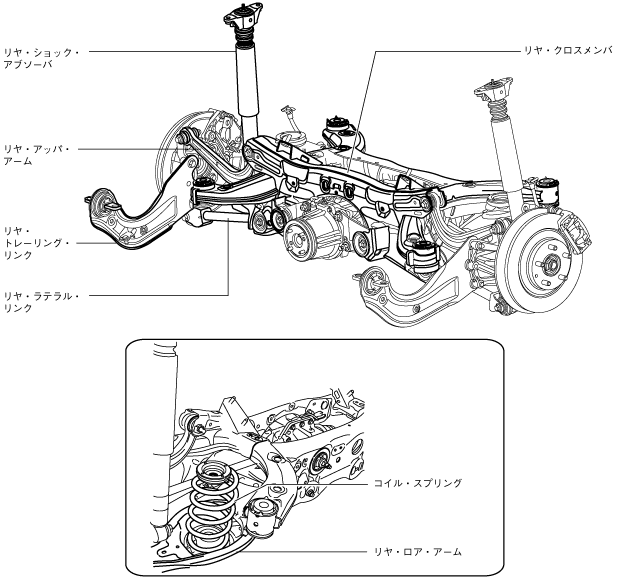 リヤ・ショック・アブソーバ

リヤ・クロスメンバ

リヤ・アッパ・アーム

リヤ・トレーリング・リンク

リヤ・ラテラル・リンク

コイル・スプリング

リヤ・ロア・アーム