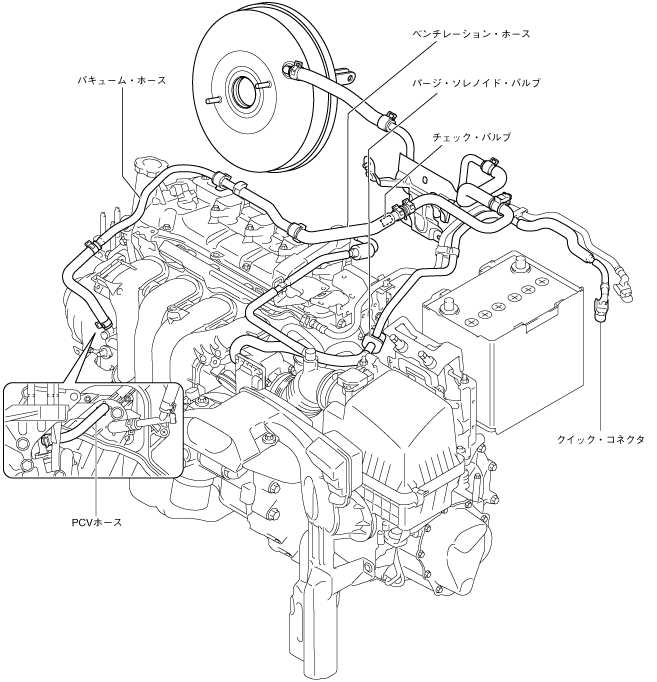 ベンチレーション・ホース

バキューム・ホース

パージ・ソレノイド・バルブ

チェック・バルブ

クイック・コネクタ

PCVホース