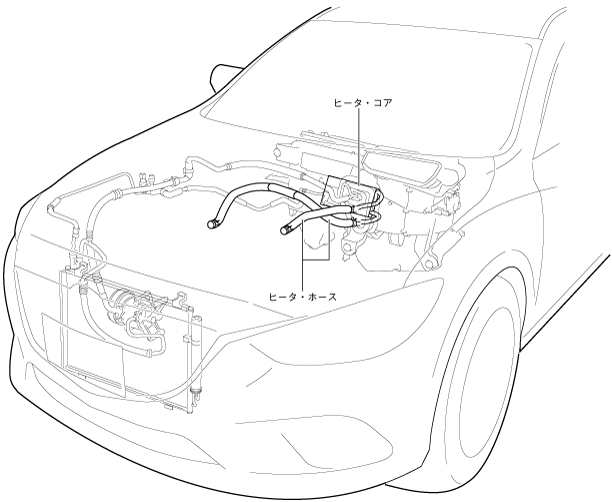 ヒータ・コア

ヒータ・ホース