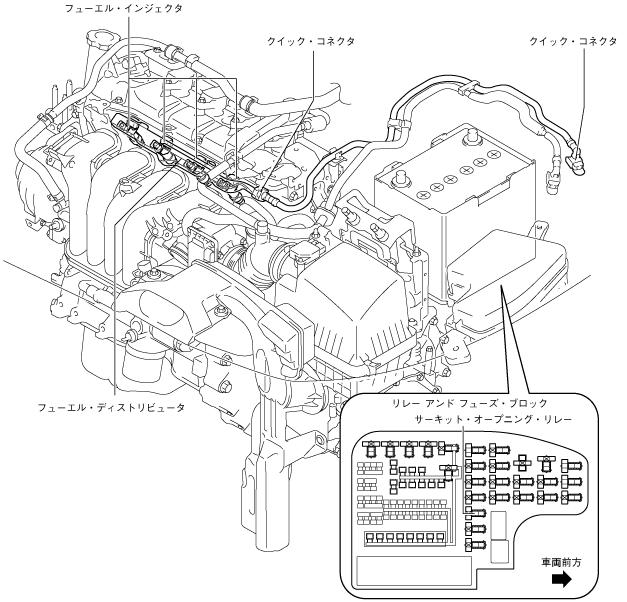 フューエル・インジェクタ

クイック・コネクタ

クイック・コネクタ

フューエル・ディストリビュータ

リレー アンド フューズ・ブロック

サーキット・オープニング・リレー

車両前方