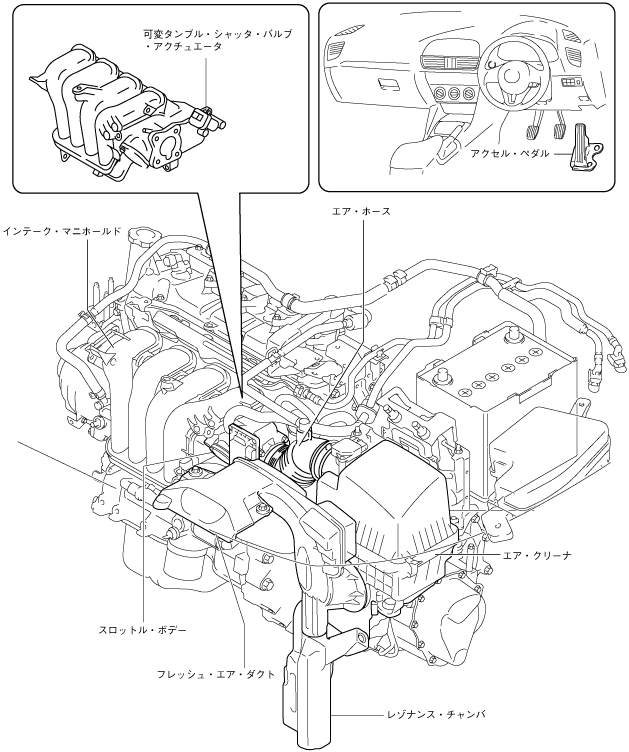 可変タンブル・シャッタ・バルブ・アクチュエータ

アクセル・ペダル

エア・ホース

インテーク・マニホールド

エア・クリーナ

スロットル・ボデー

フレッシュ・エア・ダクト

レゾナンス・チャンバ