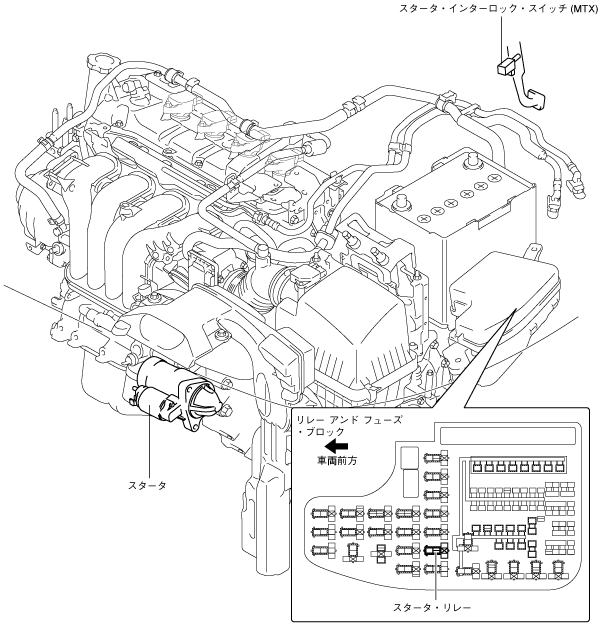 スタータ・インターロック・スイッチ (MTX)

リレー アンド フューズ・ブロック

車両前方

スタータ

スタータ・リレー