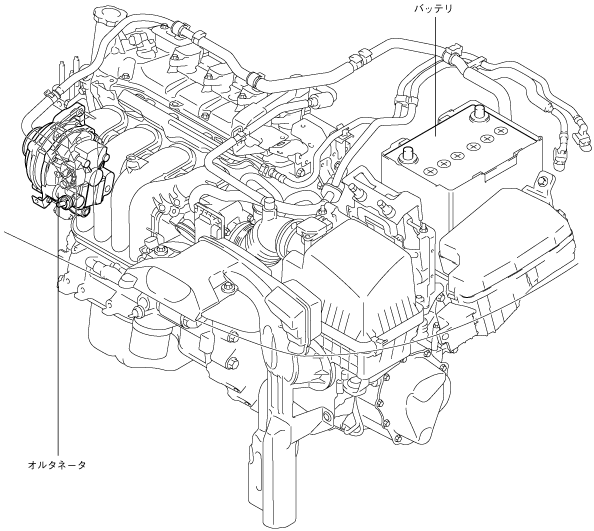 バッテリ

オルタネータ