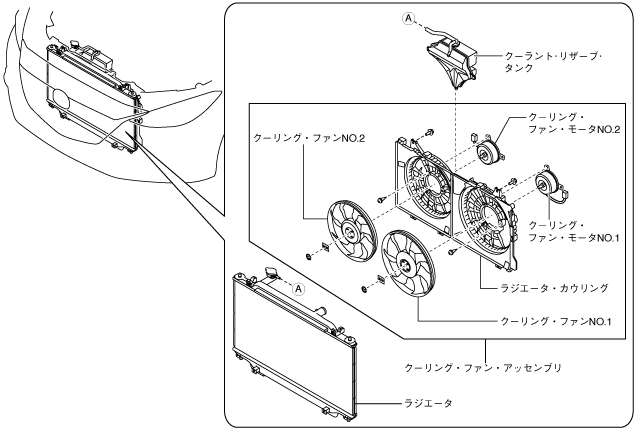 A

クーラント・リザーブ・タンク

クーリング・ファン・モータNO.2

クーリング・ファンNO.2

クーリング・ファン・モータNO.1

ラジエータ・カウリング

A

クーリング・ファンNO.1

クーリング・ファン・アッセンブリ

ラジエータ