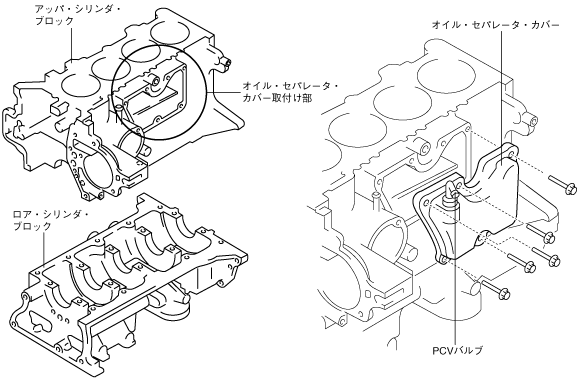 アッパ・シリンダ・ブロック

オイル・セパレータ・カバー取付け部

ロア・シリンダ・ブロック

オイル・セパレータ・カバー

PCVバルブ