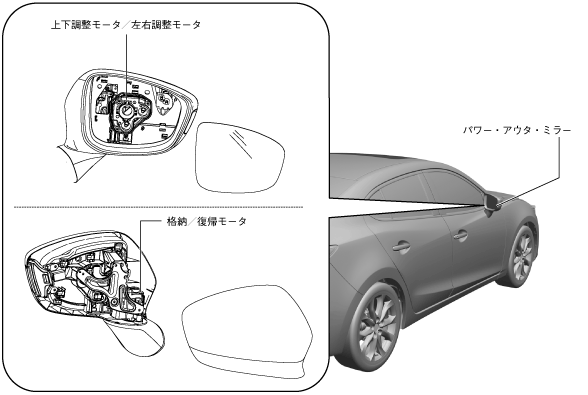 上下調整モータ／左右調整モータ

パワー・アウタ・ミラー

格納／復帰モータ