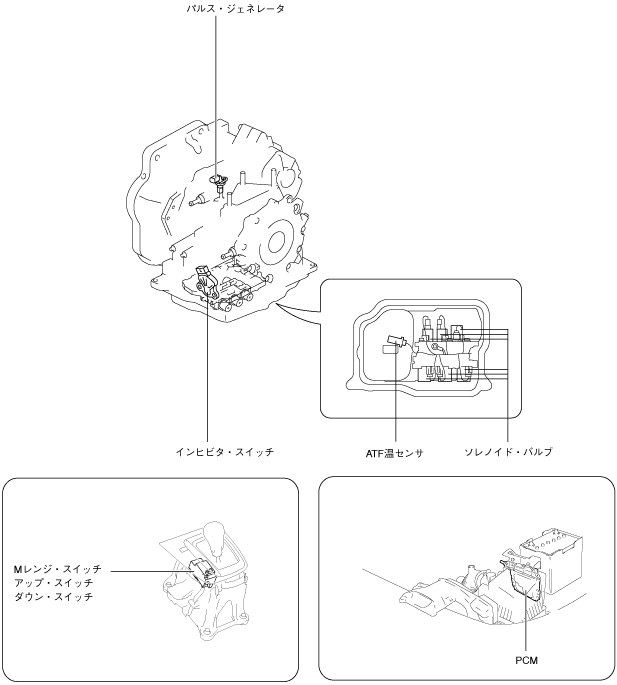 パルス・ジェネレータ

インヒビタ・スイッチ

ATF温センサ

ソレノイド・バルブ

Mレンジ・スイッチ
アップ・スイッチ
ダウン・スイッチ

PCM