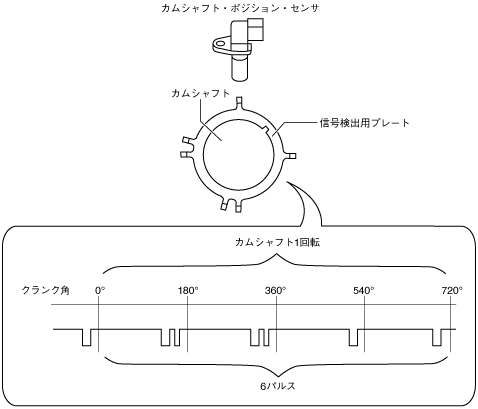 カムシャフト・ポジション・センサ

カムシャフト

信号検出用プレート

カムシャフト1回転

クランク角 0° 180° 360° 540° 720°

6パルス