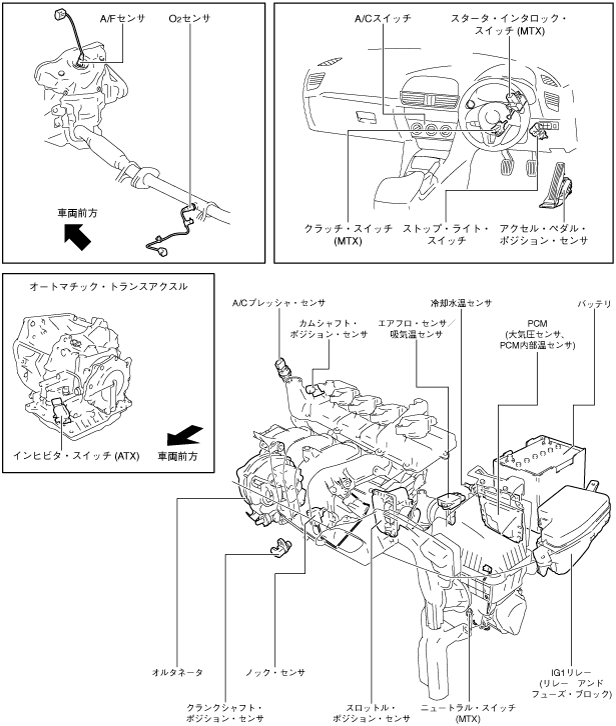 A/Fセンサ

$O_2$センサ

車両前方

A/Cスイッチ

スタータ・インタロック・スイッチ (MTX)

クラッチ・スイッチ (MTX)

ストップ・ライト・スイッチ

アクセル・ペダル・ポジション・センサ

オートマチック・トランスアクスル

インヒビタ・スイッチ (ATX)

車両前方

A/Cプレッシャ・センサ

カムシャフト・ポジション・センサ

エアフロ・センサ/吸気温センサ

冷却水温センサ

PCM (大気圧センサ、PCM内部温センサ)

バッテリ

オルタネータ

ノック・センサ

クランクシャフト・ポジション・センサ

スロットル・ポジション・センサ

ニュートラル・スイッチ (MTX)

IG1リレー (リレー アンド フューズ・ブロック)