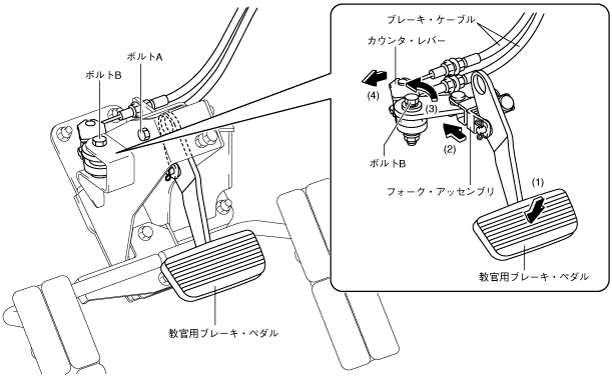 ボルトA
ボルトB
教官用ブレーキ・ペダル
ブレーキ・ケーブル
カウンタ・レバー
(4)
(3)
(2)
ボルトB
フォーク・アッセンブリ
(1)
教官用ブレーキ・ペダル