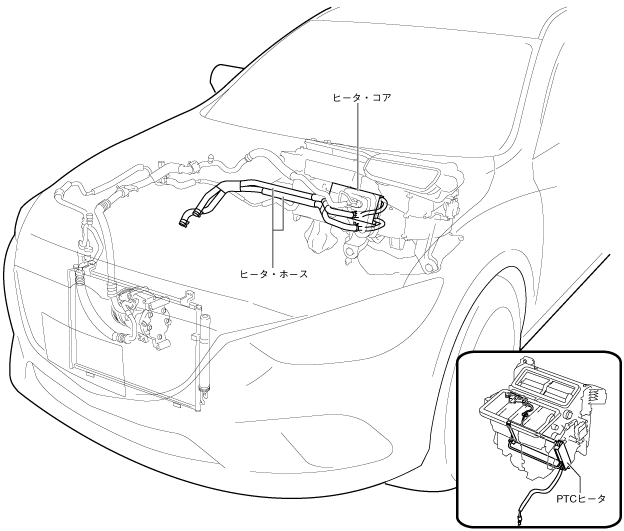 ヒータ・コア

ヒータ・ホース

PTCヒータ