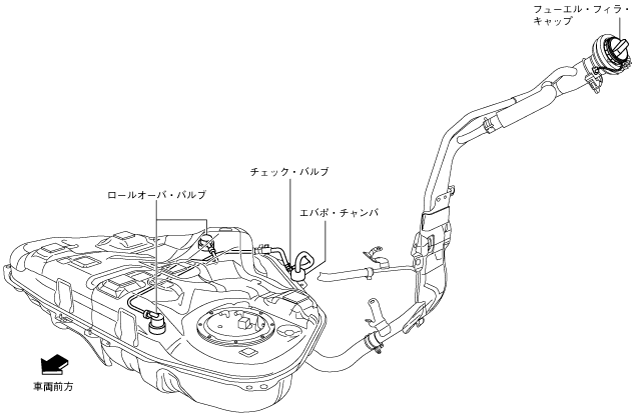 フューエル・フィラ・キャップ

チェック・バルブ

ロールオーバ・バルブ

エバポ・チャンバ

車両前方