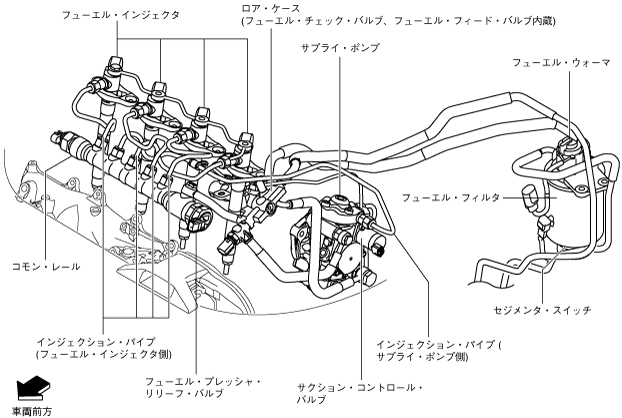 フューエル・インジェクタ

ロア・ケース
(フューエル・チェック・バルブ、フューエル・フィード・バルブ内蔵)

サプライ・ポンプ

フューエル・ウォーマ

フューエル・フィルタ

コモン・レール

セジメンタ・スイッチ

インジェクション・パイプ
(フューエル・インジェクタ側)

インジェクション・パイプ (
サプライ・ポンプ側)

フューエル・プレッシャ・
リリーフ・バルブ

サクション・コントロール・
バルブ

車両前方