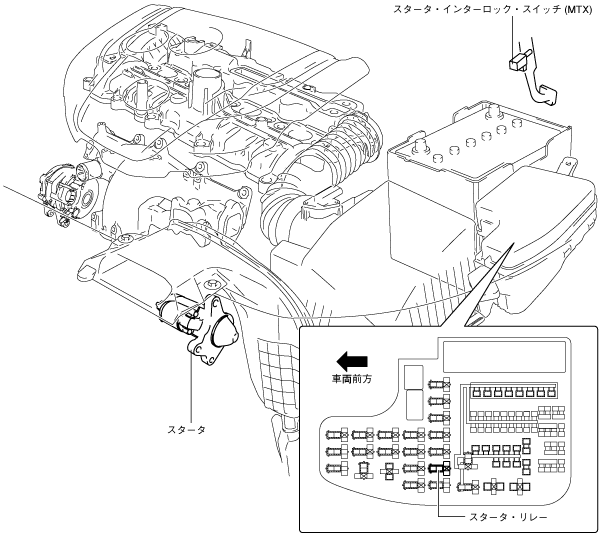 スタータ・インターロック・スイッチ (MTX)

車両前方

スタータ

スタータ・リレー