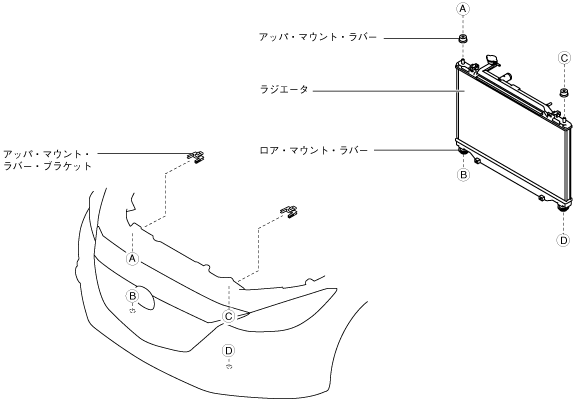 A
アッパ・マウント・ラバー
C
ラジエータ
ロア・マウント・ラバー
B
D
アッパ・マウント・ラバー・ブラケット
A
B
C
D