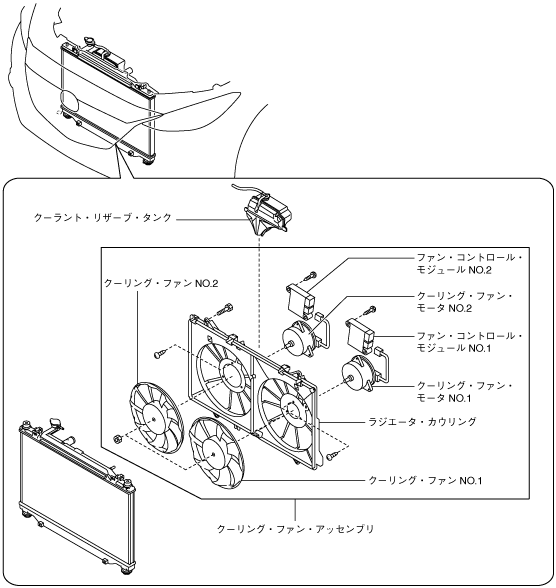 クーラント・リザーブ・タンク

ファン・コントロール・モジュール NO.2

クーリング・ファン NO.2

クーリング・ファン・モータ NO.2

ファン・コントロール・モジュール NO.1

クーリング・ファン・モータ NO.1

ラジエータ・カウリング

クーリング・ファン NO.1

クーリング・ファン・アッセンブリ