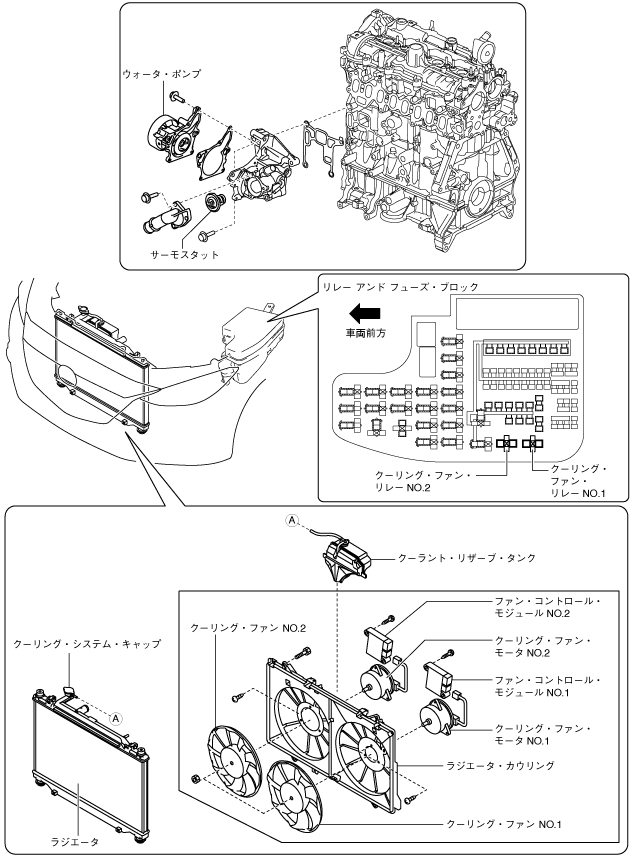 ウォータ・ポンプ

サーモスタット

リレー アンド フューズ・ブロック

車両前方

クーリング・ファン・リレー NO.2

クーリング・ファン・リレー NO.1

A

クーラント・リザーブ・タンク

ファン・コントロール・モジュール NO.2

クーリング・ファン NO.2

クーリング・ファン・モータ NO.2

クーリング・システム・キャップ

ファン・コントロール・モジュール NO.1

A

クーリング・ファン・モータ NO.1

ラジエータ・カウリング

クーリング・ファン NO.1

ラジエータ