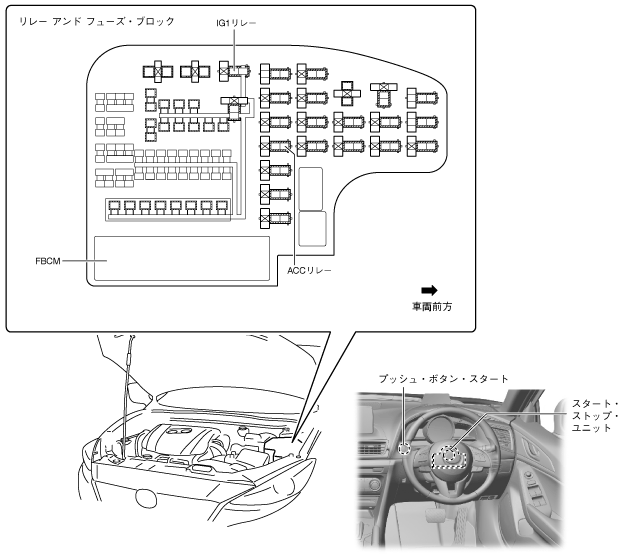 リレー アンド フューズ・ブロック

IG1リレー

FBCM

ACCリレー

車両前方

プッシュ・ボタン・スタート

スタート・ストップ・ユニット