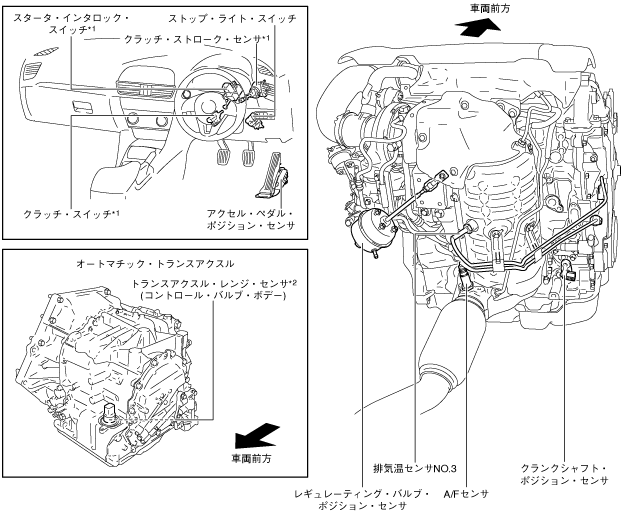 スタータ・インタロック・スイッチ*1

ストップ・ライト・スイッチ

クラッチ・ストローク・センサ*1

クラッチ・スイッチ*1

アクセル・ペダル・ポジション・センサ

オートマチック・トランスアクスル

トランスアクスル・レンジ・センサ*2 (コントロール・バルブ・ボデー)

車両前方

車両前方

排気温センサNO.3

クランクシャフト・ポジション・センサ

レギュレーティング・バルブ・ポジション・センサ

A/Fセンサ