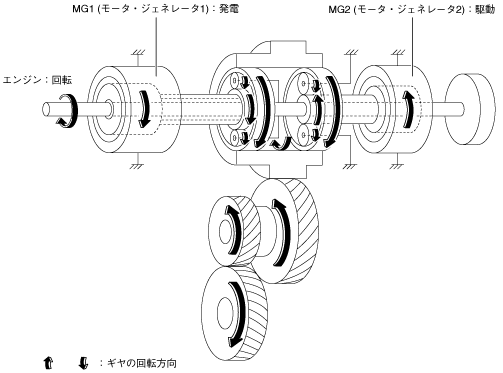 MG1 (モータ・ジェネレータ1)：発電

MG2 (モータ・ジェネレータ2)：駆動

エンジン：回転

：ギヤの回転方向