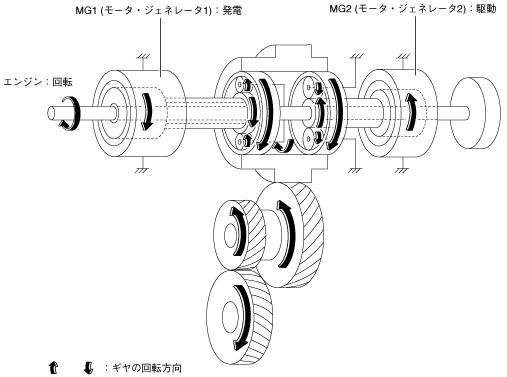 MG1 (モータ・ジェネレータ1)：発電

MG2 (モータ・ジェネレータ2)：駆動

エンジン：回転

：ギヤの回転方向