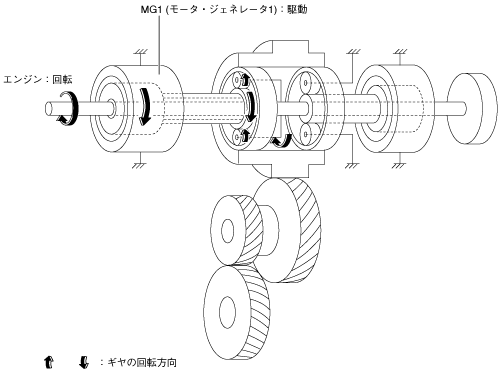 MG1 (モータ・ジェネレータ1)：駆動

エンジン：回転

：ギヤの回転方向