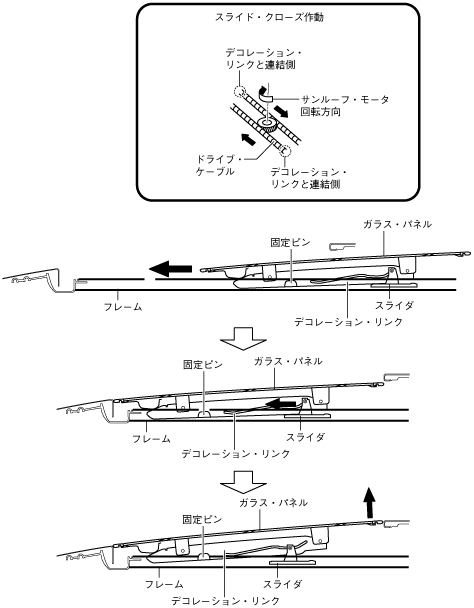 スライド・クローズ作動

デコレーション・リンクと連結側

サンルーフ・モータ回転方向

ドライブ・ケーブル

デコレーション・リンクと連結側

ガラス・パネル

固定ピン

フレーム

スライダ

デコレーション・リンク

固定ピン

ガラス・パネル

フレーム

スライダ

デコレーション・リンク

ガラス・パネル

固定ピン

フレーム

スライダ

デコレーション・リンク