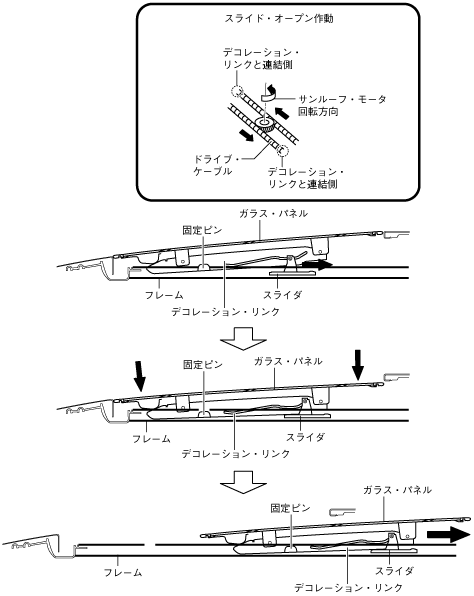 スライド・オープン作動

デコレーション・リンクと連結側

サンルーフ・モータ回転方向

ドライブ・ケーブル

デコレーション・リンクと連結側

ガラス・パネル

固定ピン

フレーム

スライダ

デコレーション・リンク

固定ピン

ガラス・パネル

フレーム

スライダ

デコレーション・リンク

ガラス・パネル

固定ピン

フレーム

スライダ

デコレーション・リンク