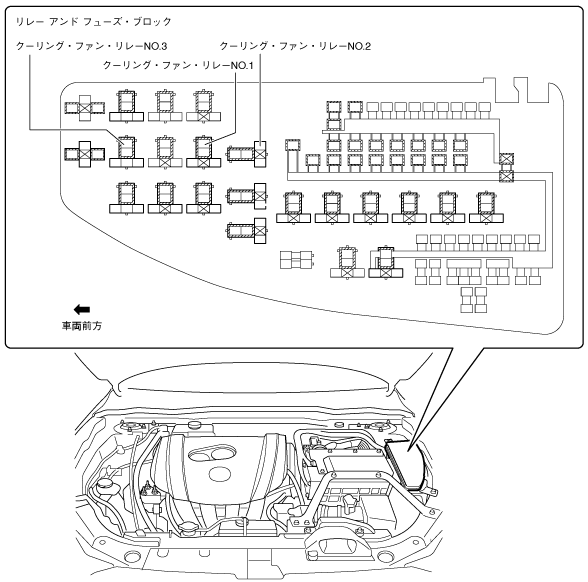 リレー アンド フューズ・ブロック

クーリング・ファン・リレーNO.3

クーリング・ファン・リレーNO.2

クーリング・ファン・リレーNO.1

車両前方