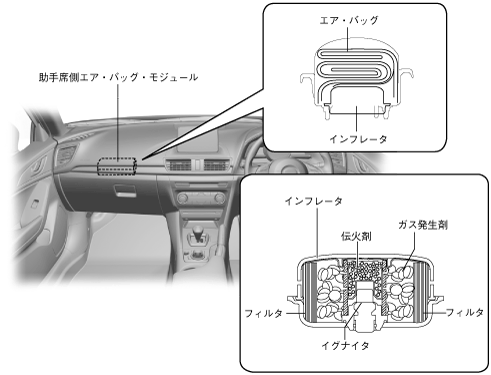 助手席側エア・バッグ・モジュール

エア・バッグ

インフレータ

インフレータ

伝火剤

ガス発生剤

フィルタ

フィルタ

イグナイタ