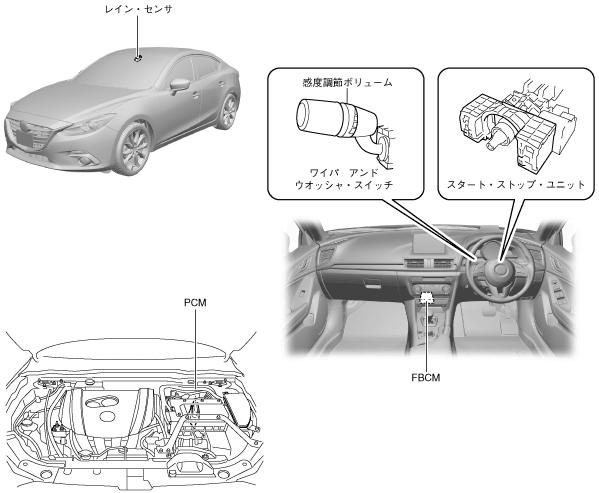 レイン・センサ

感度調節ボリューム

ワイパ　アンド
ウオッシャ・スイッチ

スタート・ストップ・ユニット

PCM

FBCM