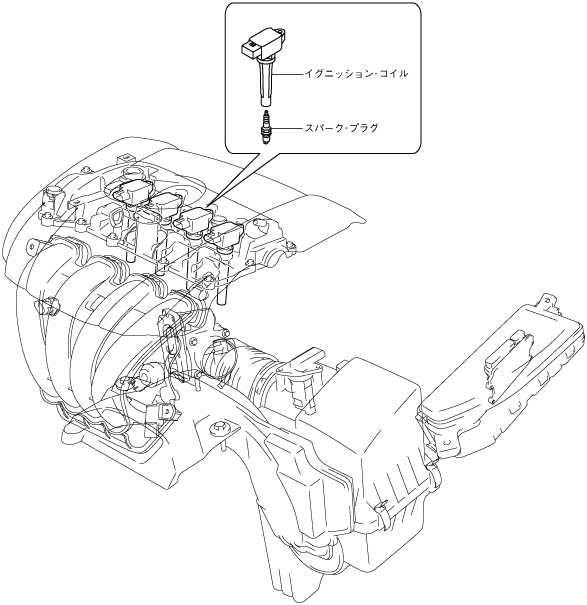 イグニッション･コイル
スパーク･プラグ