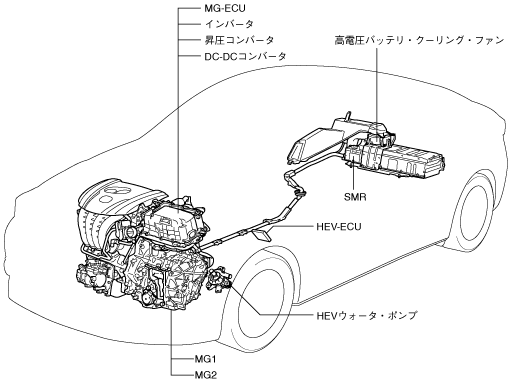 MG-ECU
インバータ
昇圧コンバータ
DC-DCコンバータ

高電圧バッテリ・クーリング・ファン

SMR

HEV-ECU

HEVウォータ・ポンプ

MG1
MG2