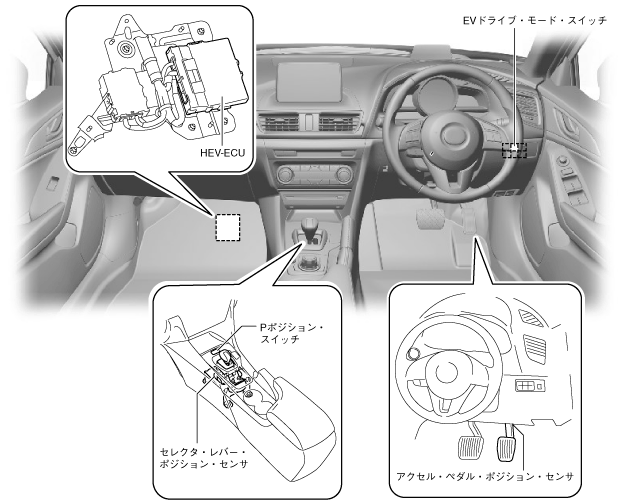 EVドライブ・モード・スイッチ

HEV-ECU

Pポジション・スイッチ

セレクタ・レバー・ポジション・センサ

アクセル・ペダル・ポジション・センサ