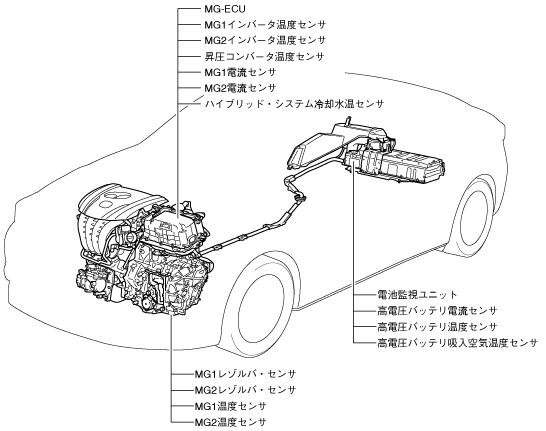 MG-ECU
MG1インバータ温度センサ
MG2インバータ温度センサ
昇圧コンバータ温度センサ
MG1電流センサ
MG2電流センサ
ハイブリッド・システム冷却水温センサ

電池監視ユニット
高電圧バッテリ電流センサ
高電圧バッテリ温度センサ
高電圧バッテリ吸入空気温度センサ

MG1レゾルバ・センサ
MG2レゾルバ・センサ
MG1温度センサ
MG2温度センサ