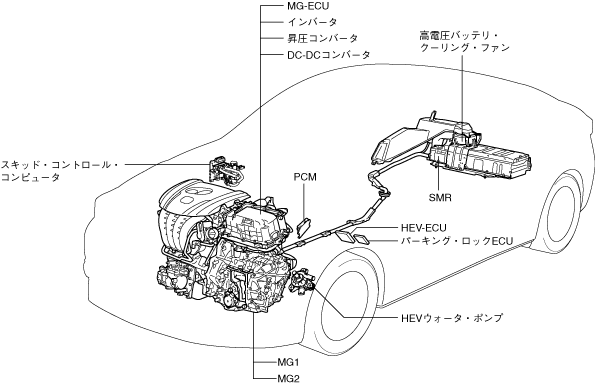 MG-ECU
インバータ
昇圧コンバータ
DC-DCコンバータ

高電圧バッテリ・クーリング・ファン

スキッド・コントロール・コンピュータ

PCM

SMR

HEV-ECU
パーキング・ロックECU

HEVウォータ・ポンプ

MG1
MG2