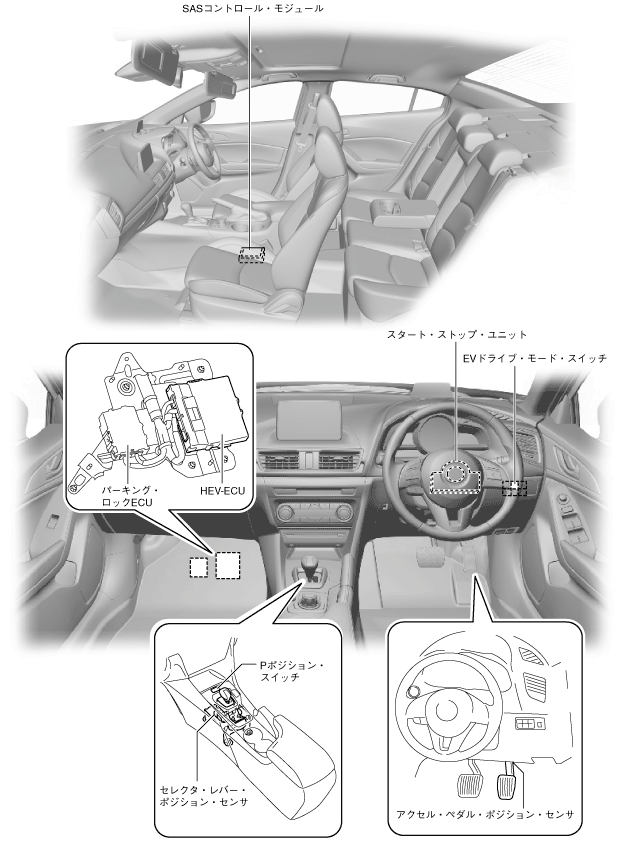 SASコントロール・モジュール

スタート・ストップ・ユニット

EVドライブ・モード・スイッチ

パーキング・ロックECU

HEV-ECU

Pポジション・スイッチ

セレクタ・レバー・ポジション・センサ

アクセル・ペダル・ポジション・センサ