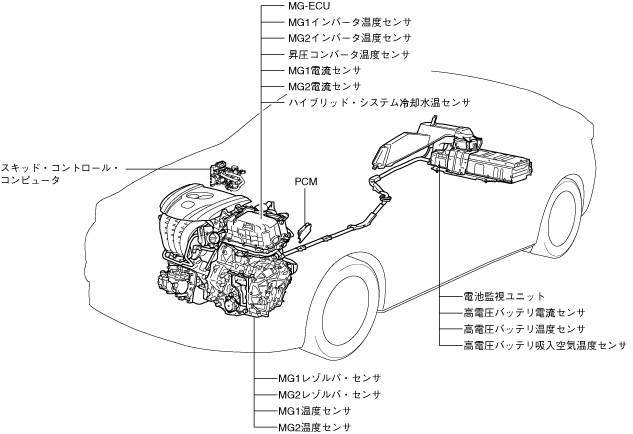 MG-ECU
MG1インバータ温度センサ
MG2インバータ温度センサ
昇圧コンバータ温度センサ
MG1電流センサ
MG2電流センサ
ハイブリッド・システム冷却水温センサ

スキッド・コントロール・コンピュータ

PCM

電池監視ユニット
高電圧バッテリ電流センサ
高電圧バッテリ温度センサ
高電圧バッテリ吸入空気温度センサ

MG1レゾルバ・センサ
MG2レゾルバ・センサ
MG1温度センサ
MG2温度センサ