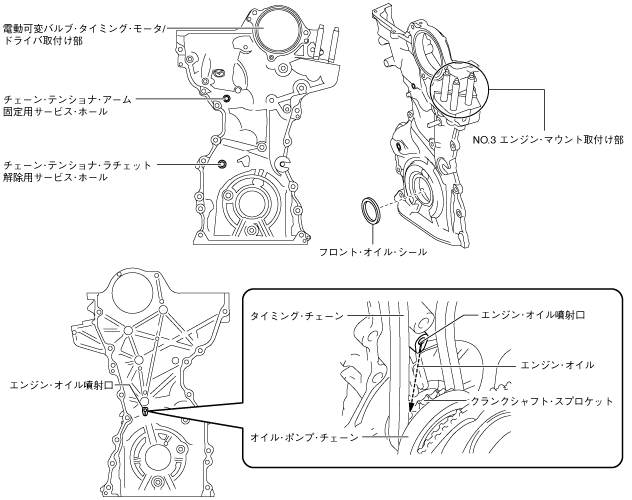 電動可変バルブ･タイミング･モータ/ドライバ取付け部

チェーン･テンショナ･アーム固定用サービス･ホール

チェーン･テンショナ･ラチェット解除用サービス･ホール

NO.3 エンジン･マウント取付け部

フロント･オイル･シール

エンジン･オイル噴射口

タイミング･チェーン

エンジン･オイル噴射口

エンジン･オイル

クランクシャフト･スプロケット

オイル･ポンプ･チェーン