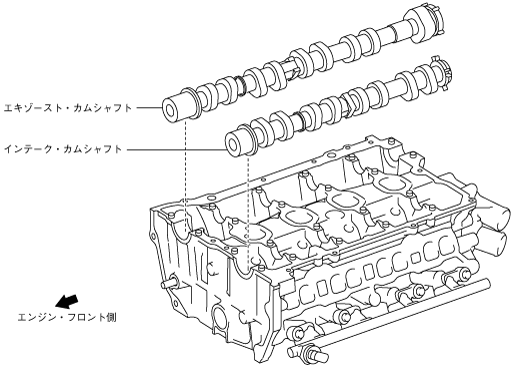 エキゾースト・カムシャフト

インテーク・カムシャフト

エンジン・フロント側