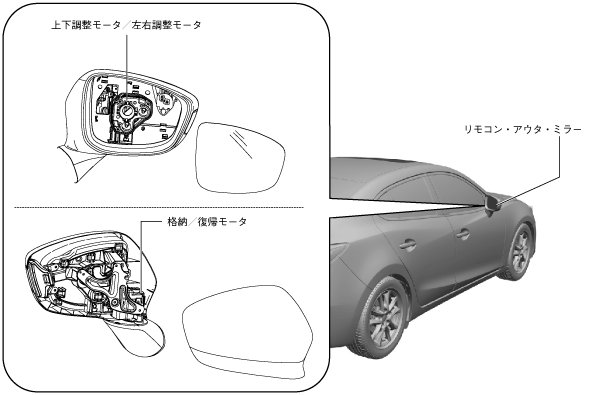 上下調整モータ／左右調整モータ

格納／復帰モータ

リモコン・アウタ・ミラー