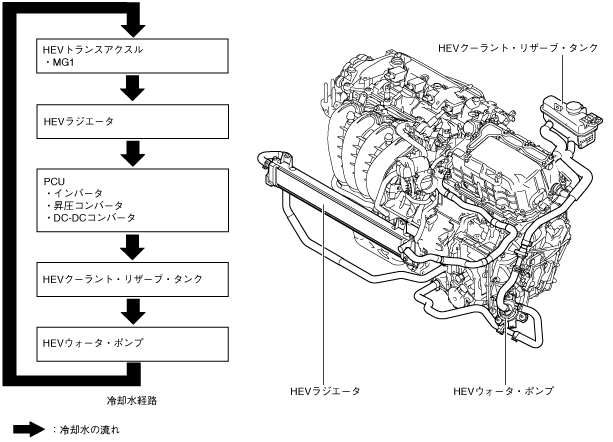 HEVトランスアクスル
・MG1

HEVラジエータ

PCU
・インバータ
・昇圧コンバータ
・DC-DCコンバータ

HEVクーラント・リザーブ・タンク

HEVウォータ・ポンプ

冷却水経路

：冷却水の流れ

HEVクーラント・リザーブ・タンク

HEVラジエータ

HEVウォータ・ポンプ