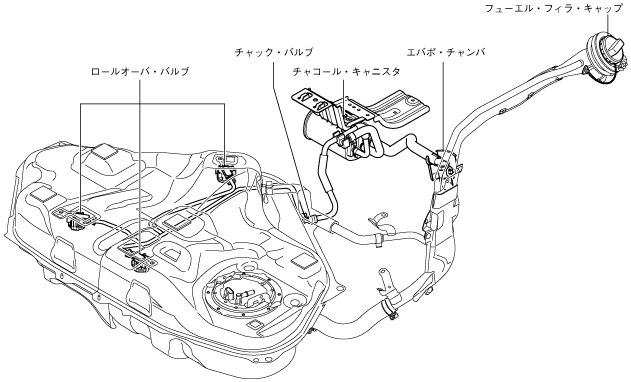 フューエル・フィラ・キャップ

チャック・バルブ

エバポ・チャンバ

ロールオーバ・バルブ

チャコール・キャニスタ