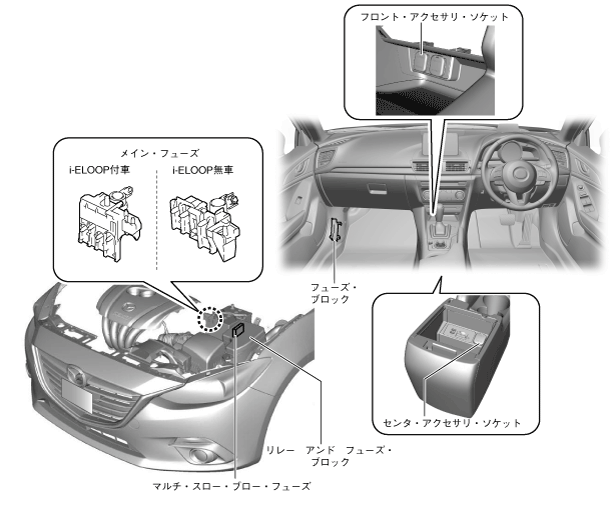 フロント・アクセサリ・ソケット

メイン・フューズ

i-ELOOP付車

i-ELOOP無車

フューズ・ブロック

センタ・アクセサリ・ソケット

リレー アンド フューズ・ブロック

マルチ・スロー・ブロー・フューズ