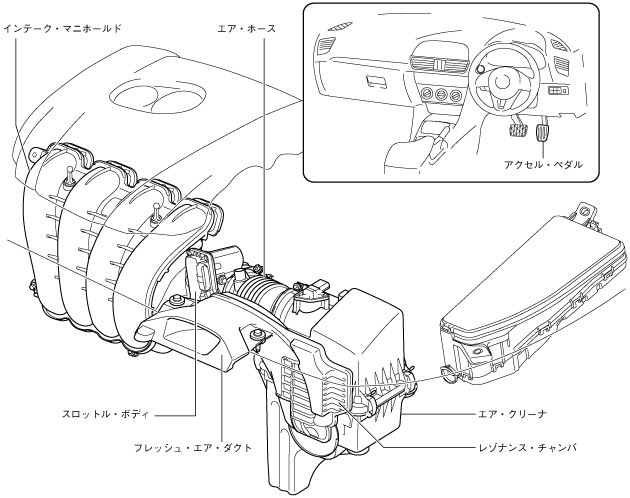 インテーク・マニホールド

エア・ホース

アクセル・ペダル

スロットル・ボディ

フレッシュ・エア・ダクト

エア・クリーナ

レゾナンス・チャンバ