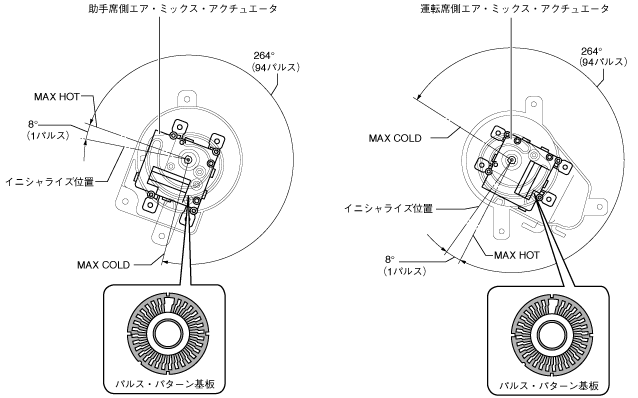 助手席側エア・ミックス・アクチュエータ

264°
(94パルス)

MAX HOT

8°
(1パルス)

イニシャライズ位置

MAX COLD

パルス・パターン基板

運転席側エア・ミックス・アクチュエータ

264°
(94パルス)

MAX COLD

イニシャライズ位置

8°
(1パルス)

MAX HOT

パルス・パターン基板