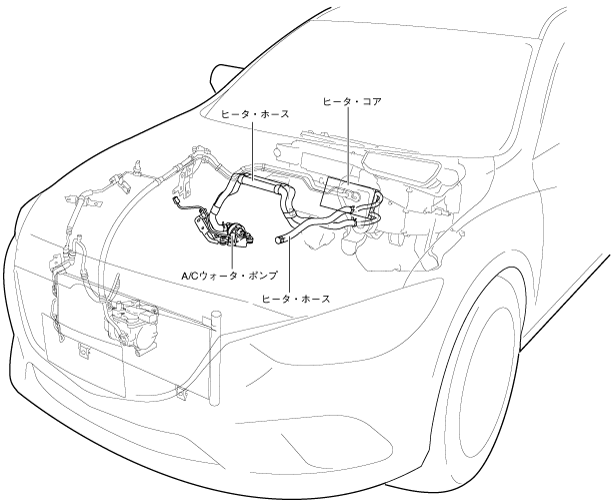 ヒータ・コア

ヒータ・ホース

A/Cウォータ・ポンプ

ヒータ・ホース