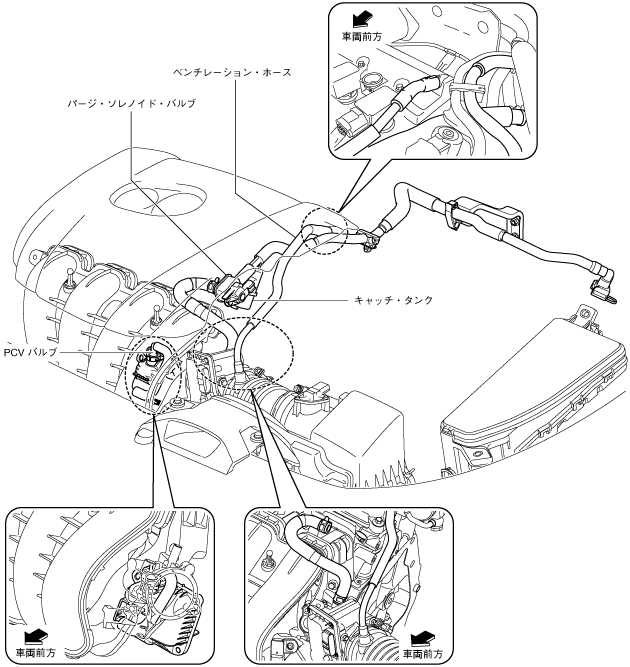 車両前方

ベンチレーション・ホース

パージ・ソレノイド・バルブ

キャッチ・タンク

PCV バルブ

車両前方

車両前方